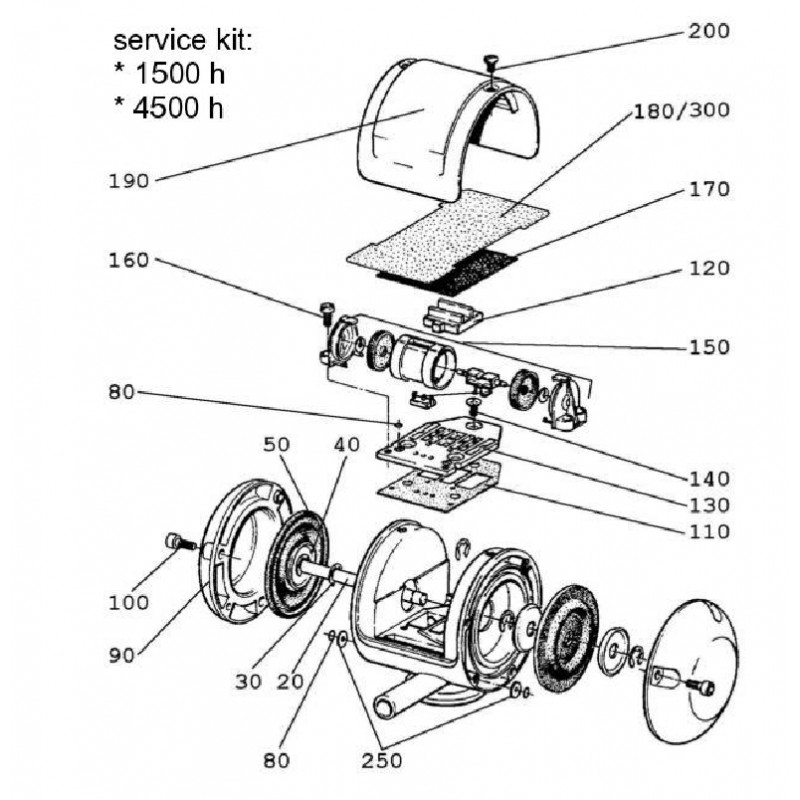 service kit:
* 1500 h
* 4500 h

200
180/300
190
170
160
120
150
80
50
40
140
130
110
100
90
30
20
80
250