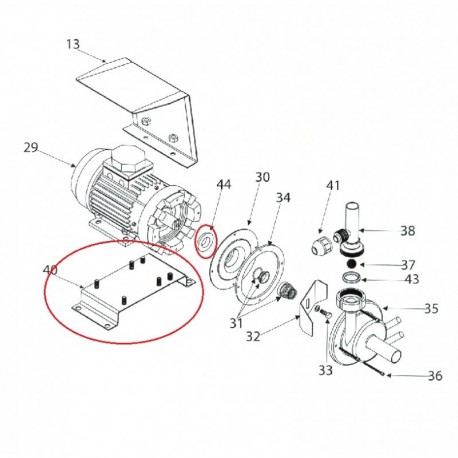 13

29

44

30

34

41

38

37

43

40

35

31

32

33

36