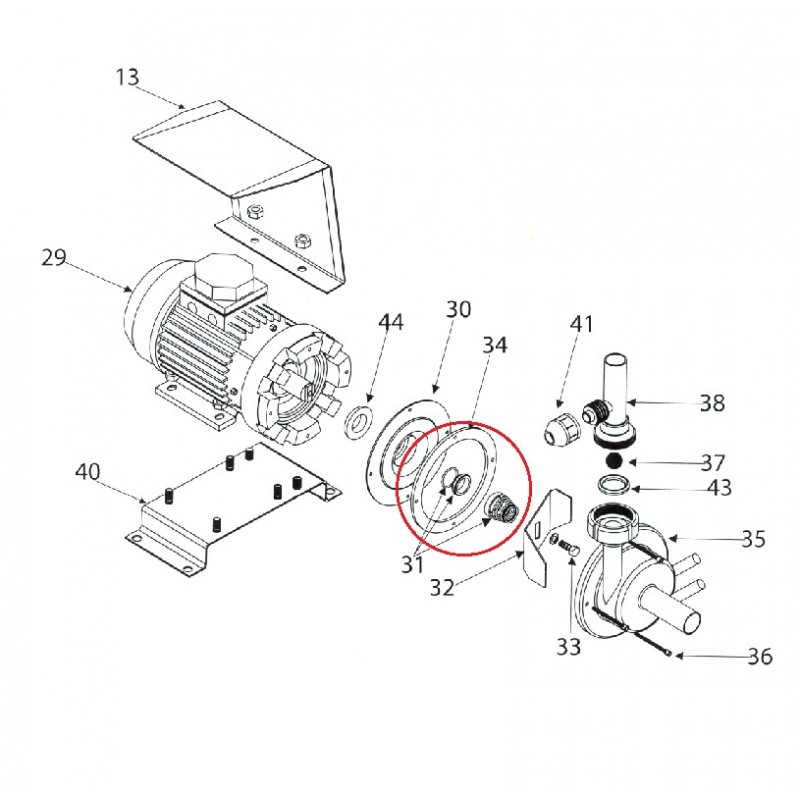 13

29

44

30

34

41

38

37

43

40

35

31

32

33

36