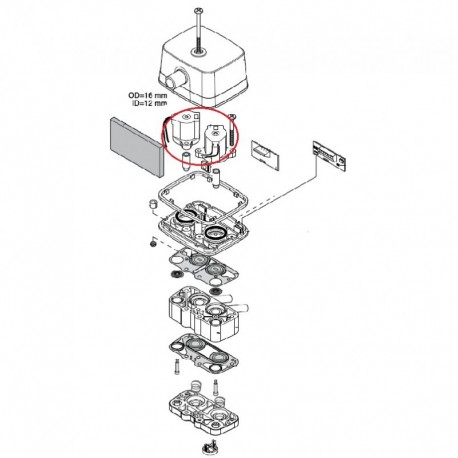 OD=16 mm
ID=12 mm