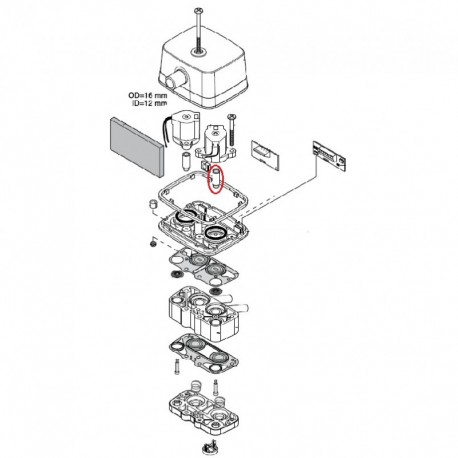 OD=16 mm
ID=12 mm