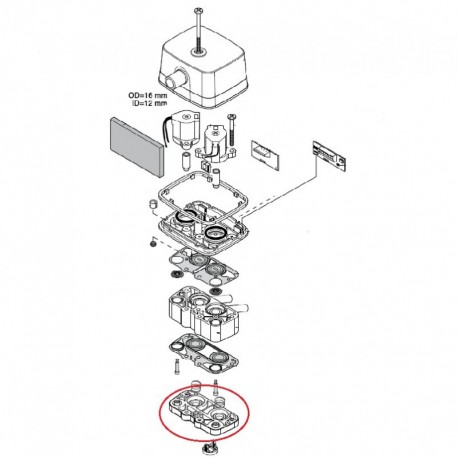 OD=16 mm
ID=12 mm