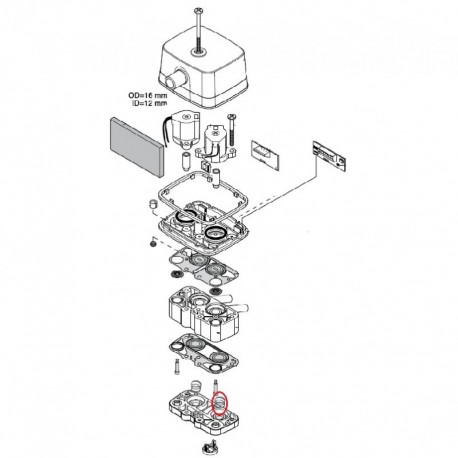 OD=16 mm
ID=12 mm