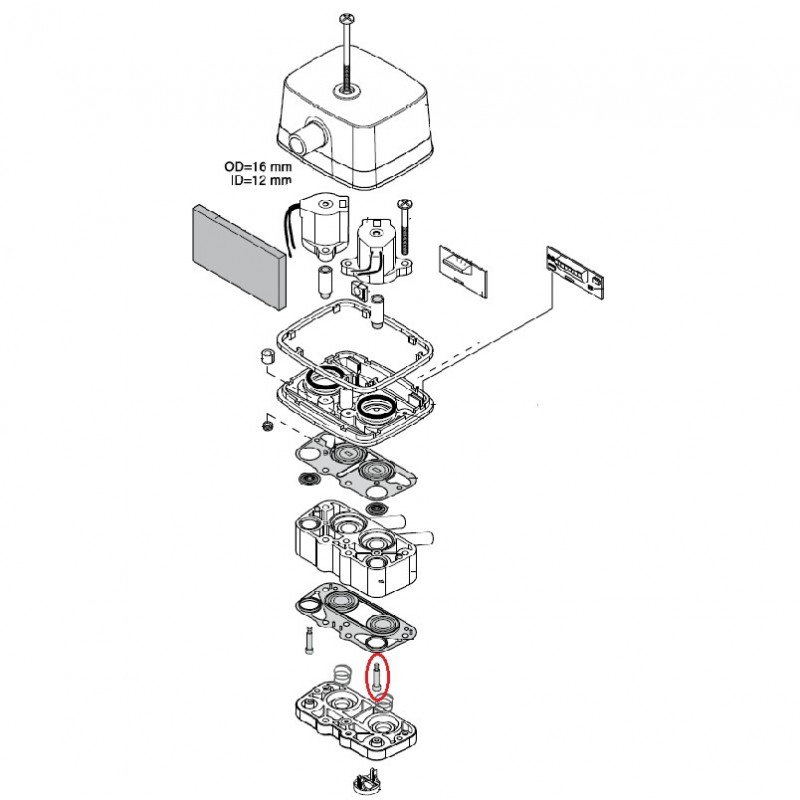 OD=16 mm
ID=12 mm