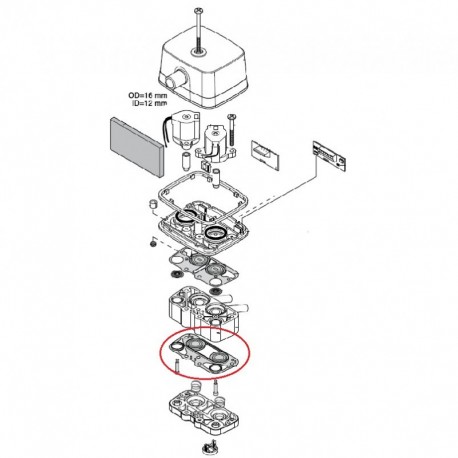 OD=16 mm
ID=12 mm