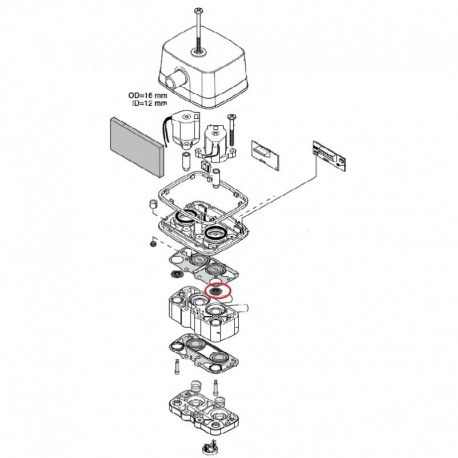 OD=16 mm
ID=12 mm