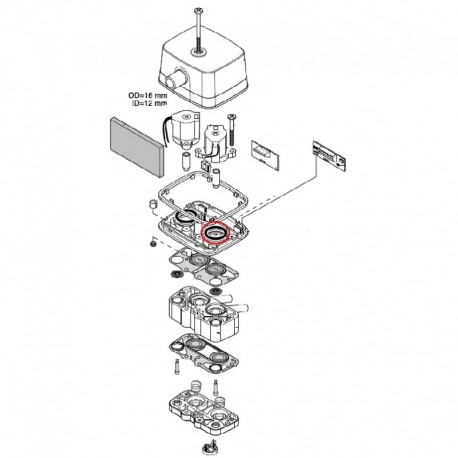 OD=16 mm
ID=12 mm