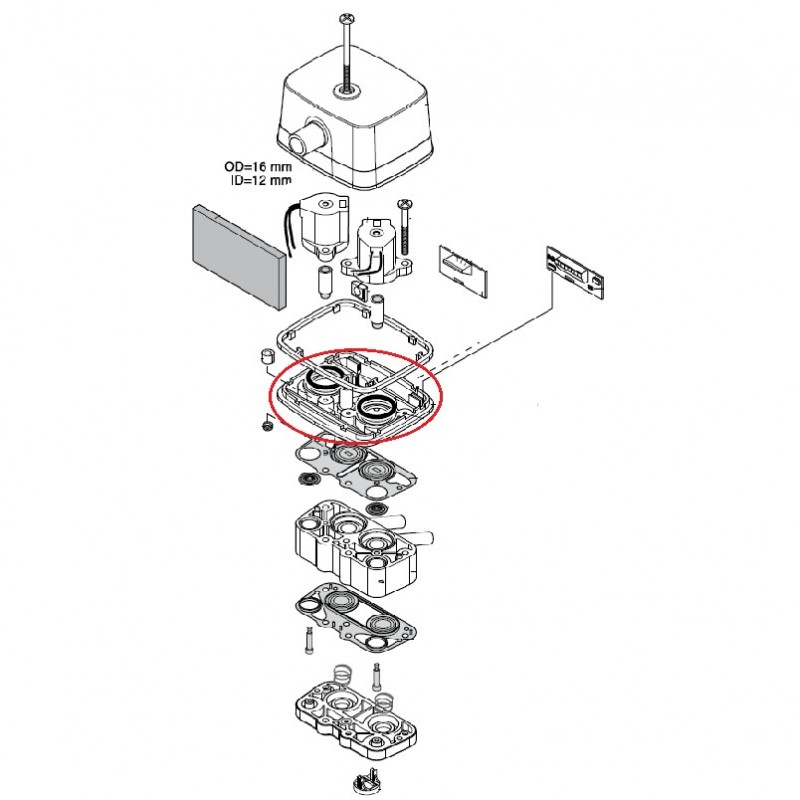 OD=16 mm
ID=12 mm