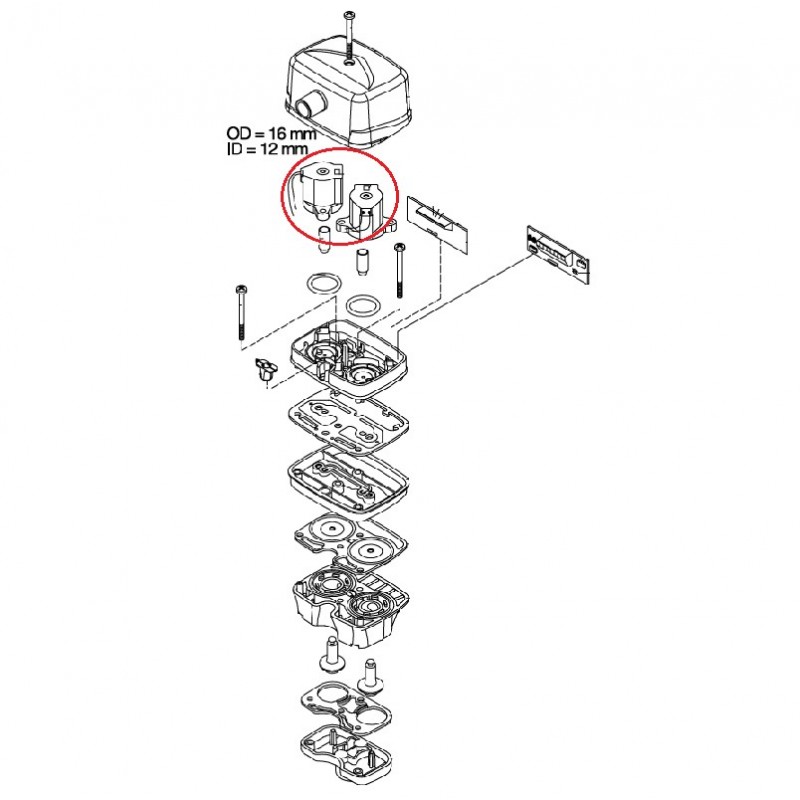 OD = 16 mm
ID = 12 mm