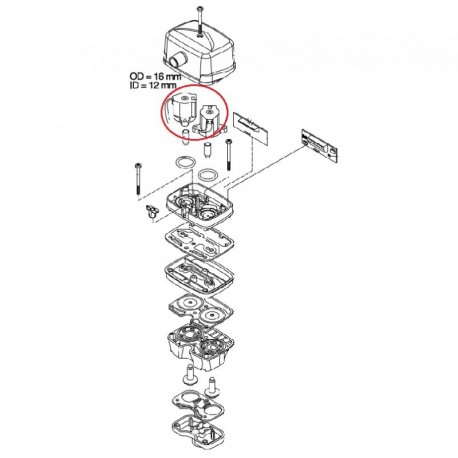 OD = 16 mm
ID = 12 mm