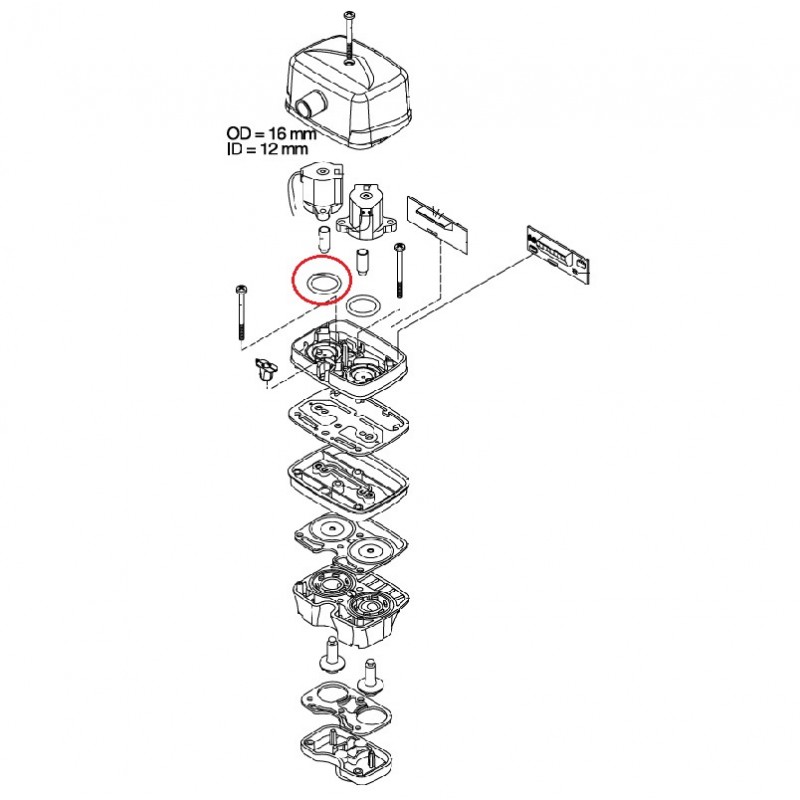 OD = 16 mm
ID = 12 mm