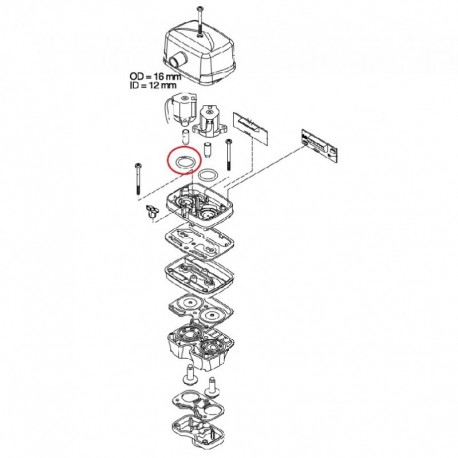 OD = 16 mm
ID = 12 mm