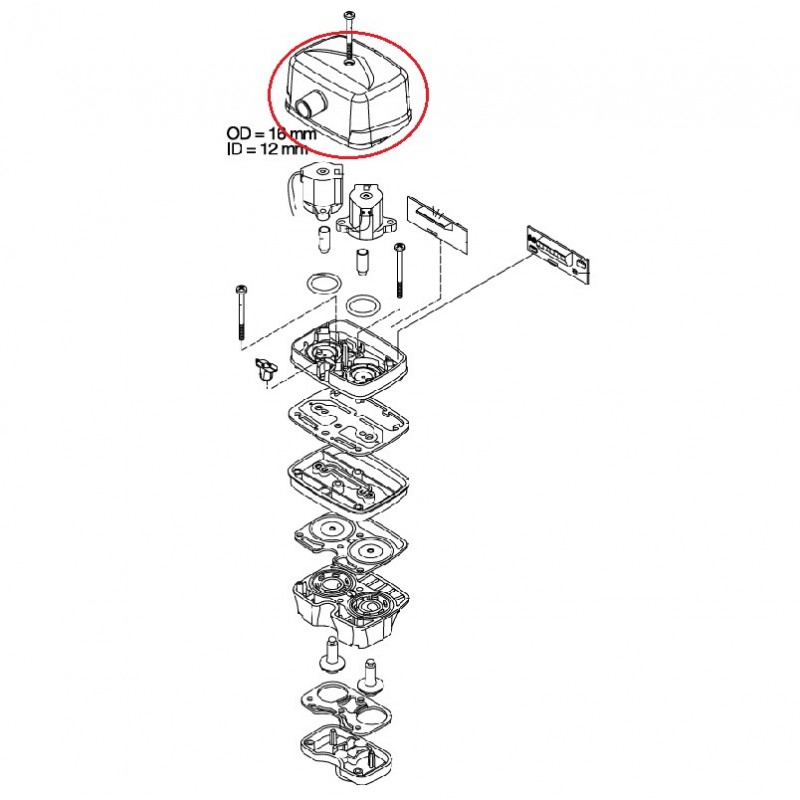 OD = 16 mm
ID = 12 mm