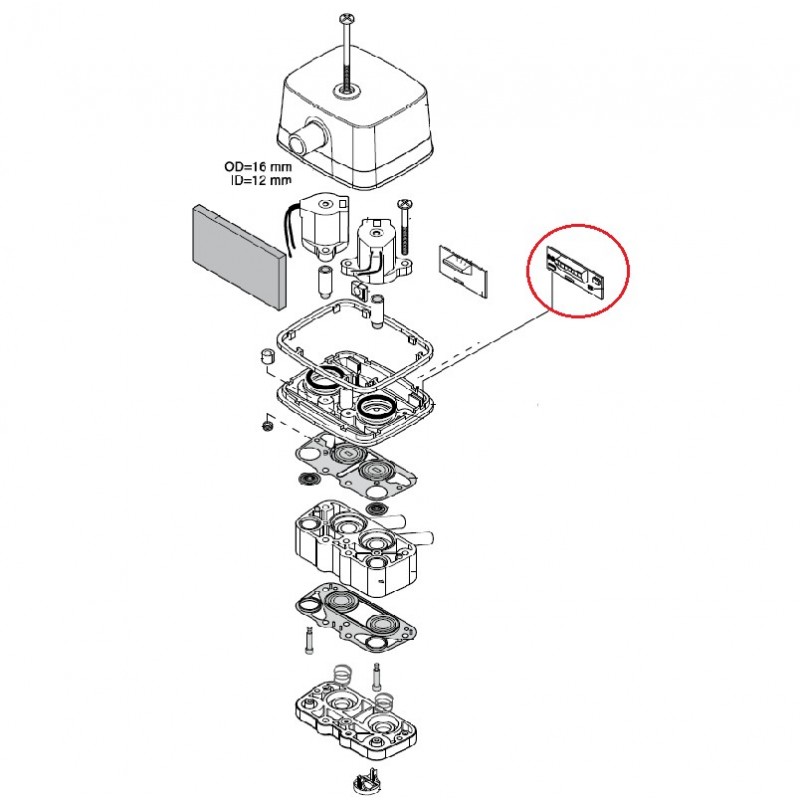 OD=16 mm
ID=12 mm