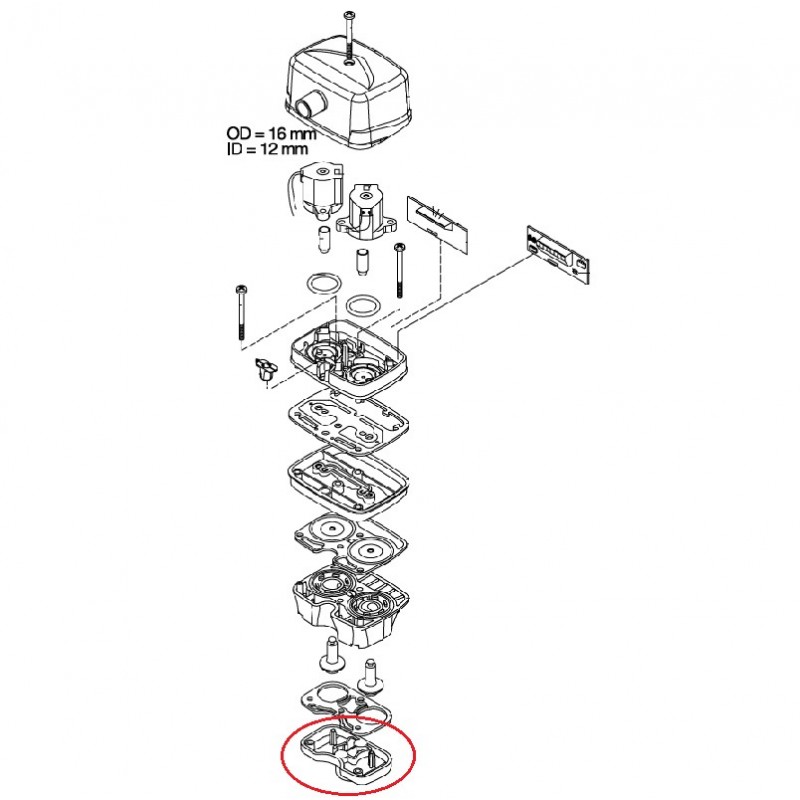 OD = 16 mm
ID = 12 mm