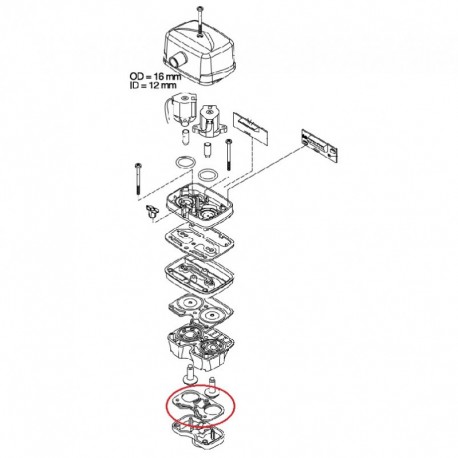 OD = 16 mm
ID = 12 mm