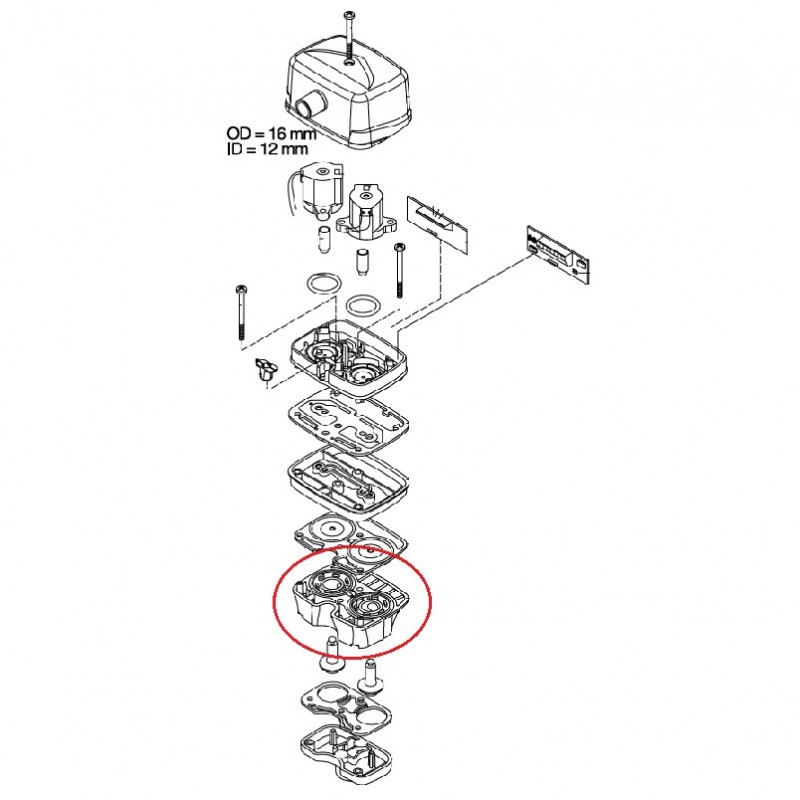 OD = 16 mm
ID = 12 mm