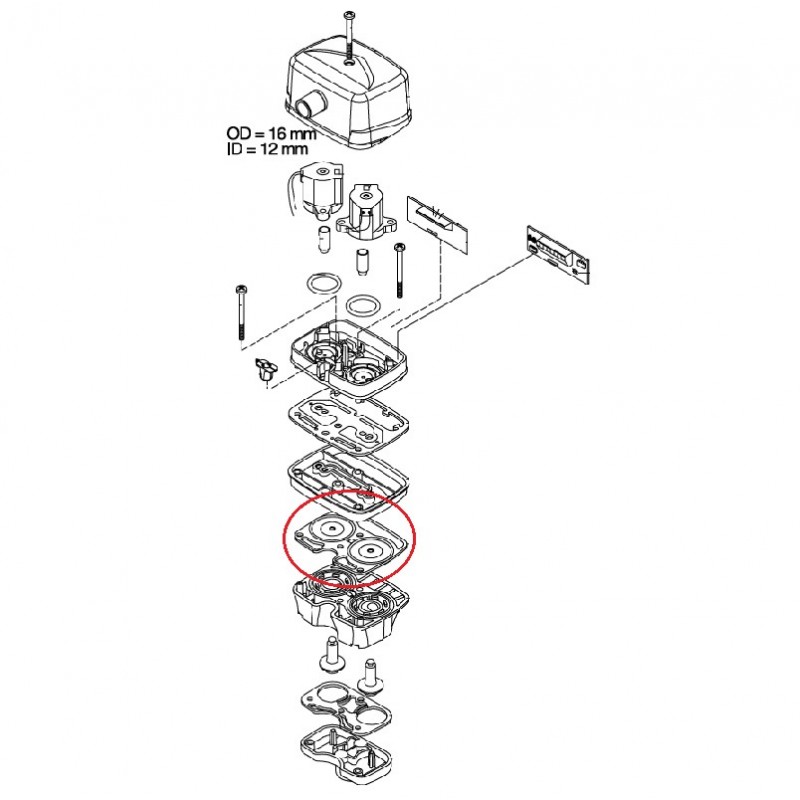 OD = 16 mm
ID = 12 mm