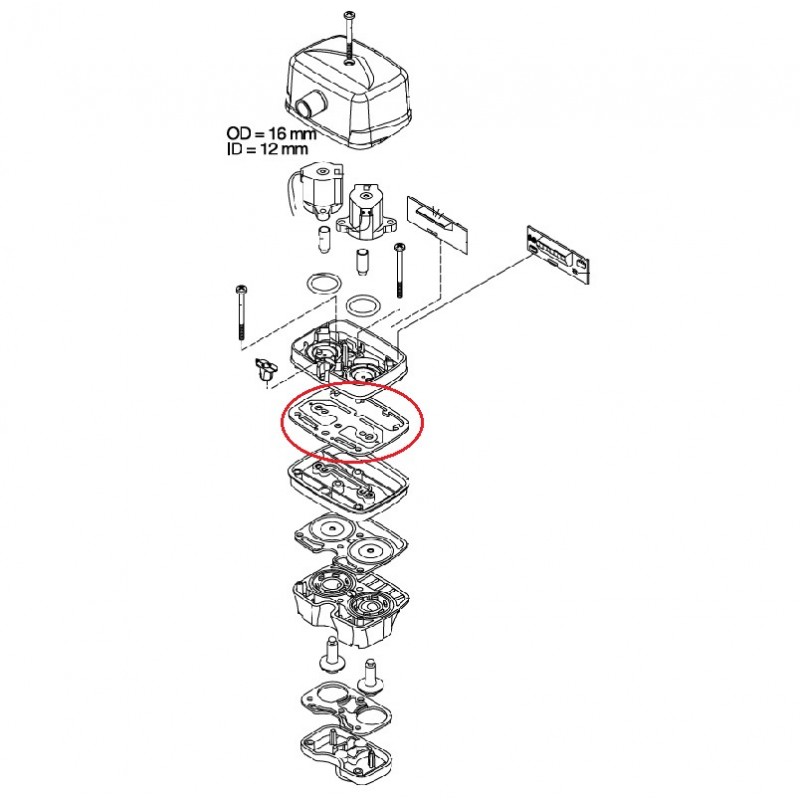 OD = 16 mm
ID = 12 mm