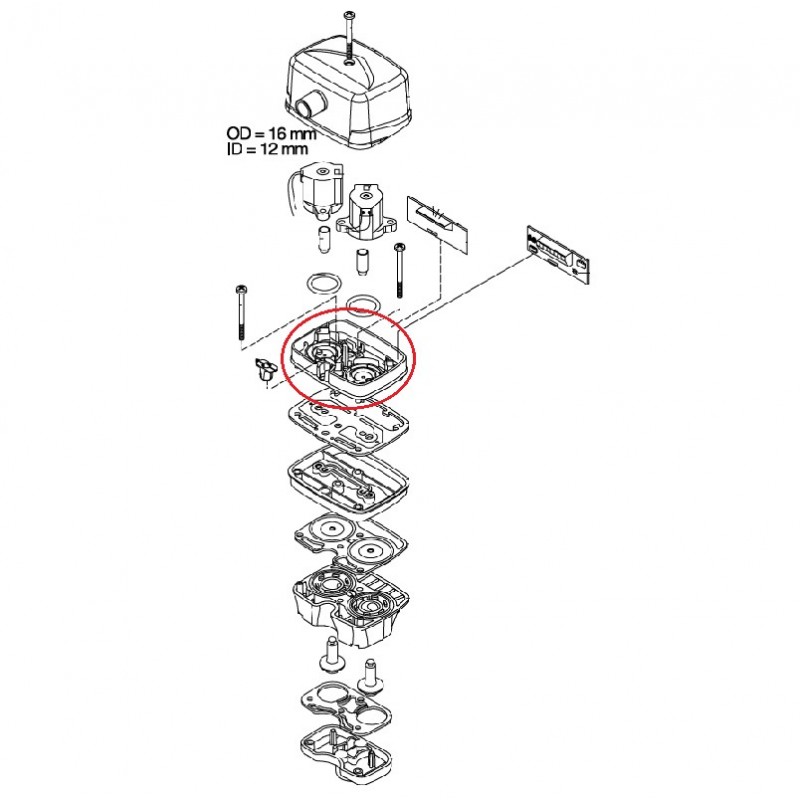 OD = 16 mm
ID = 12 mm