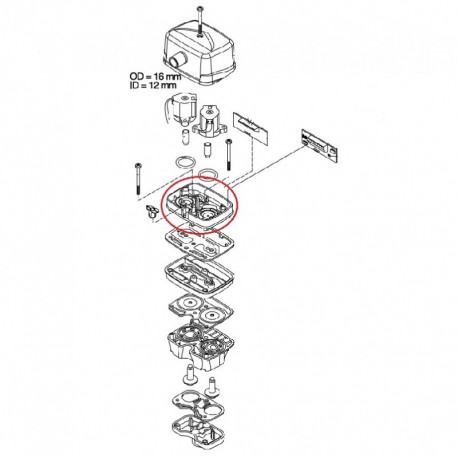 OD = 16 mm
ID = 12 mm