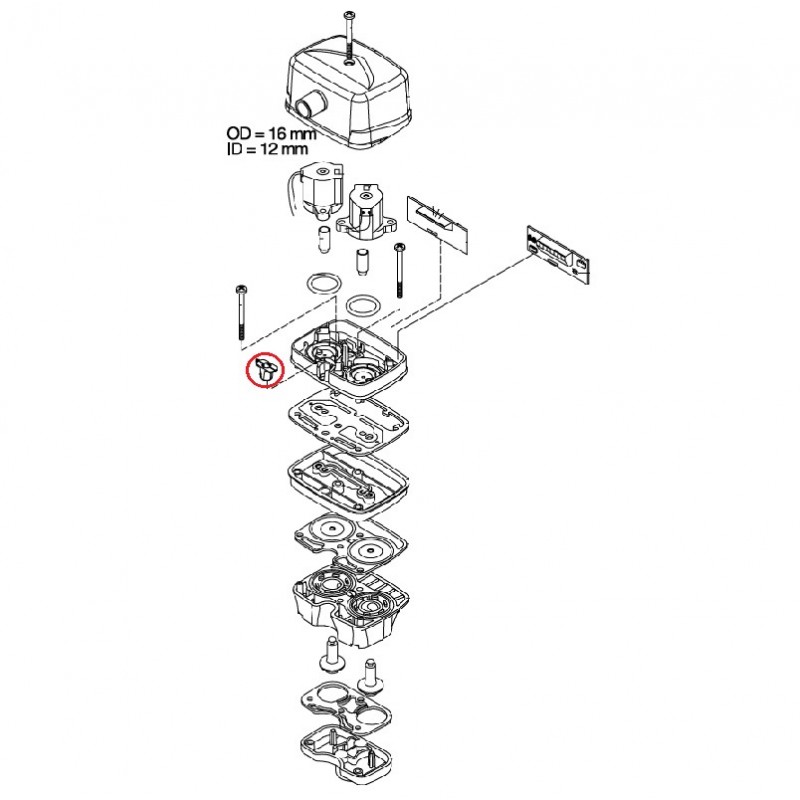 OD = 16 mm
ID = 12 mm