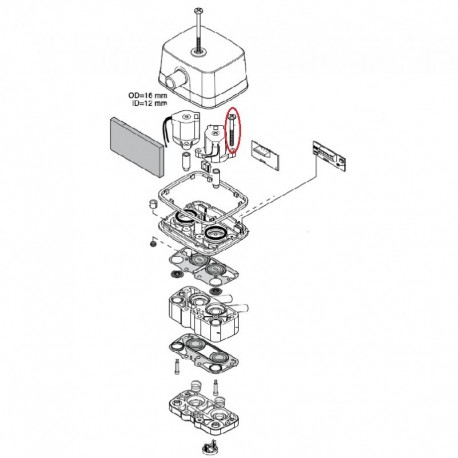 OD=16 mm
ID=12 mm