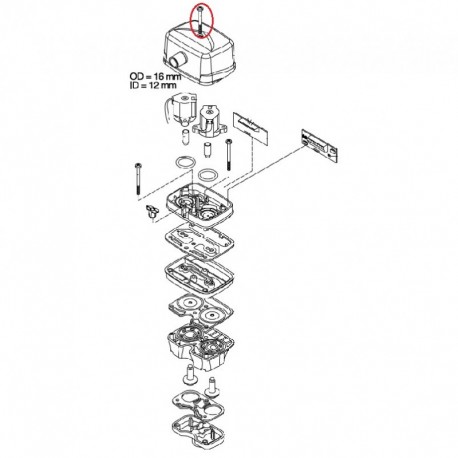 OD = 16 mm
ID = 12 mm