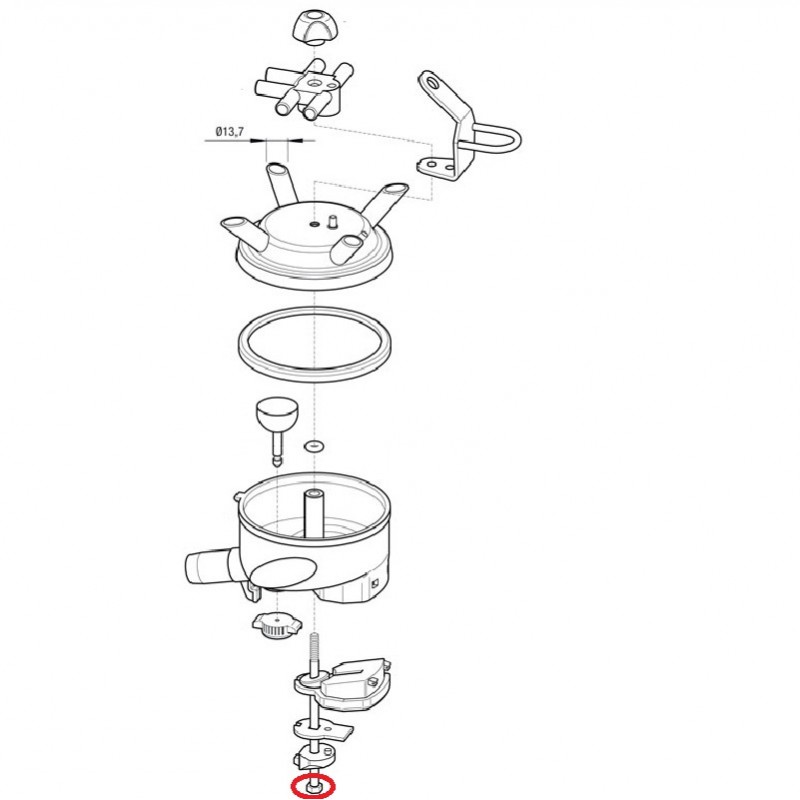 Ø13,7