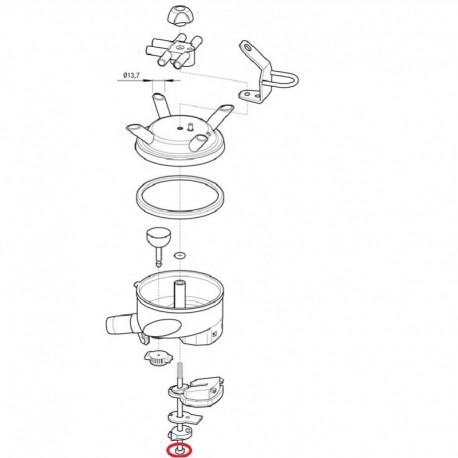 Ø13,7