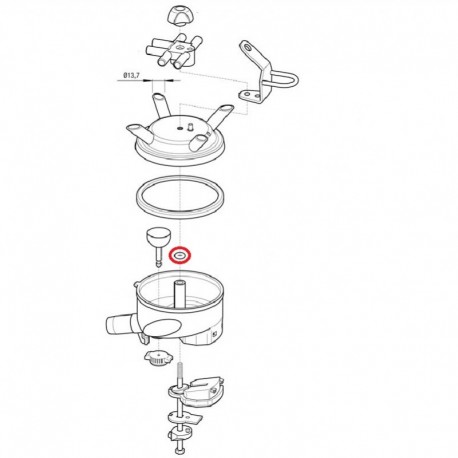 Ø13,7